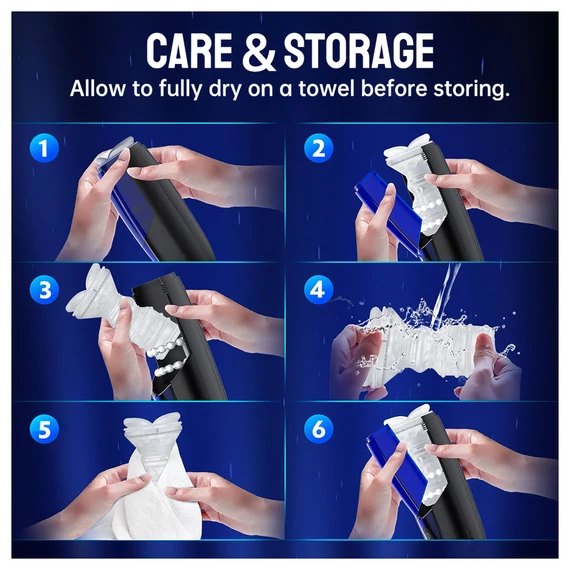 CARE & STORAGE
Allow to fully dry on a towel before storing.

1

2

3

4

5

6